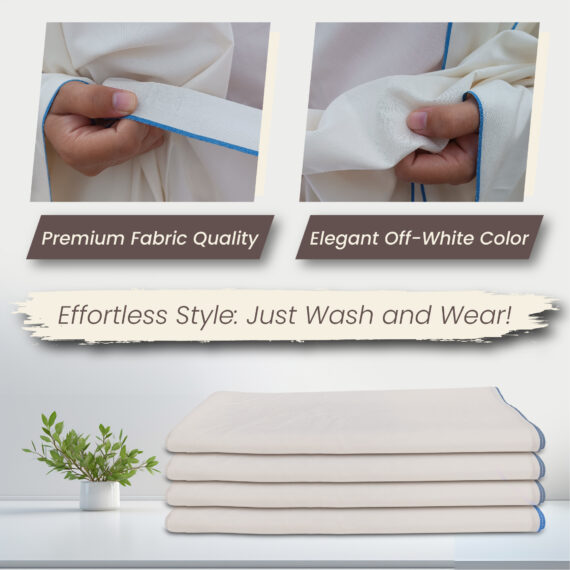 Premium Fabric Quality

Elegant Off-White Color

Effortless Style: Just Wash and Wear!