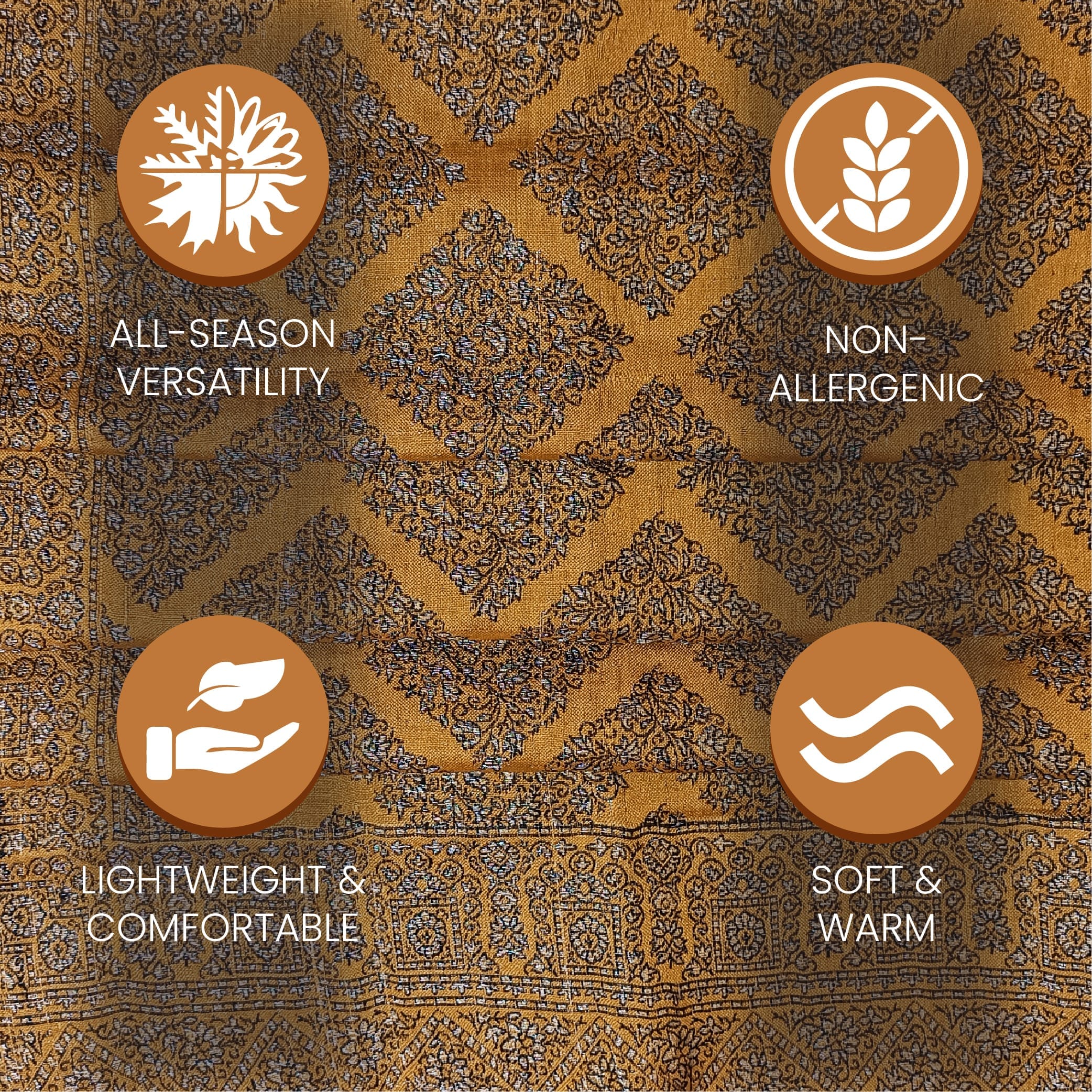 ALL-SEASON VERSATILITY

NON-ALLERGENIC

LIGHTWEIGHT & COMFORTABLE

SOFT & WARM