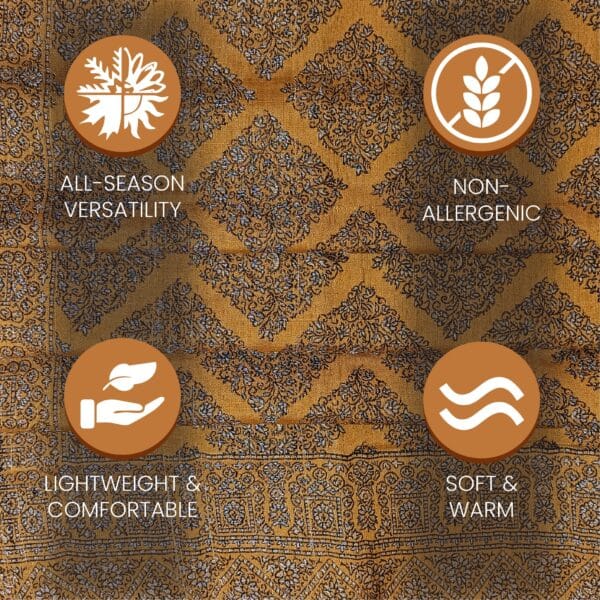 ALL-SEASON VERSATILITY

NON-ALLERGENIC

LIGHTWEIGHT & COMFORTABLE

SOFT & WARM