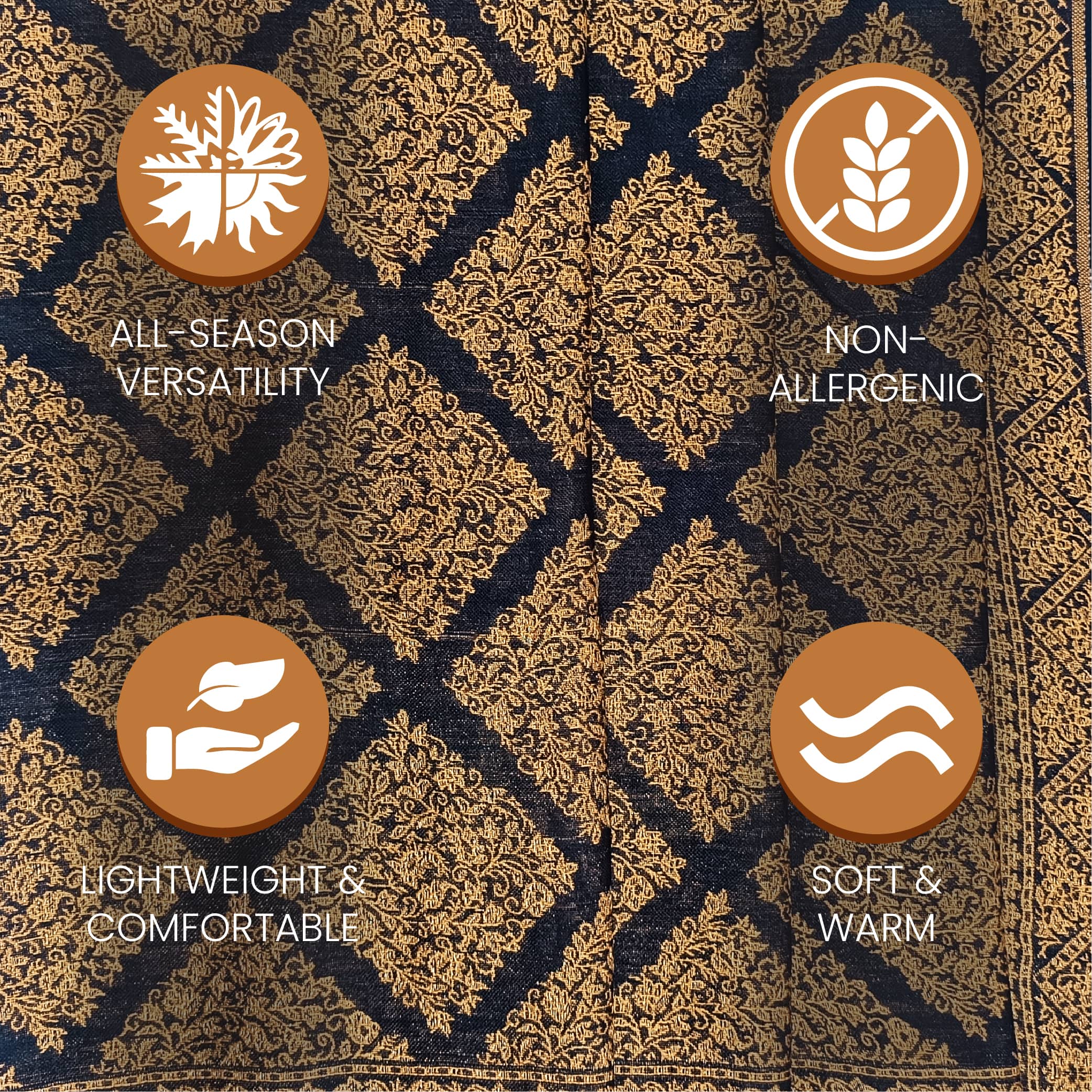 ALL-SEASON VERSATILITY

NON-ALLERGENIC

LIGHTWEIGHT & COMFORTABLE

SOFT & WARM