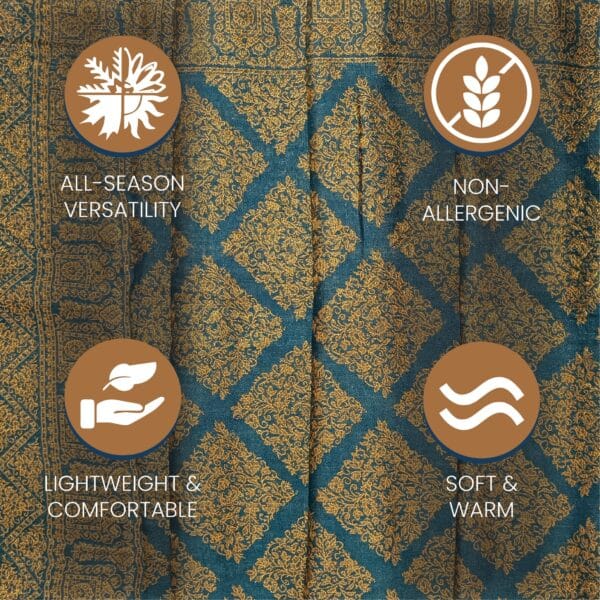 ALL-SEASON VERSATILITY

NON-ALLERGENIC

LIGHTWEIGHT & COMFORTABLE

SOFT & WARM