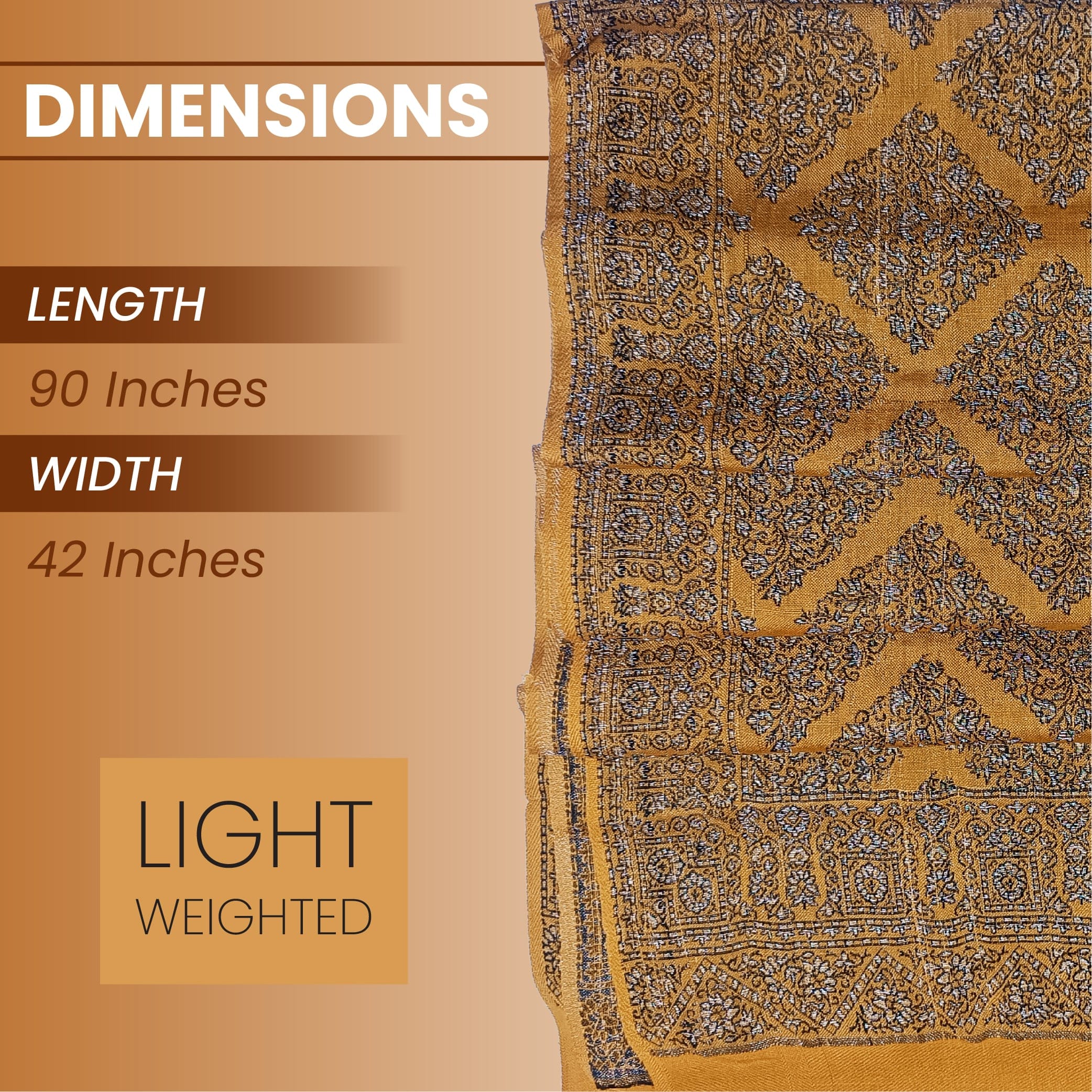 DIMENSIONS

LENGTH

90 Inches

WIDTH

42 Inches

LIGHT
WEIGHTED