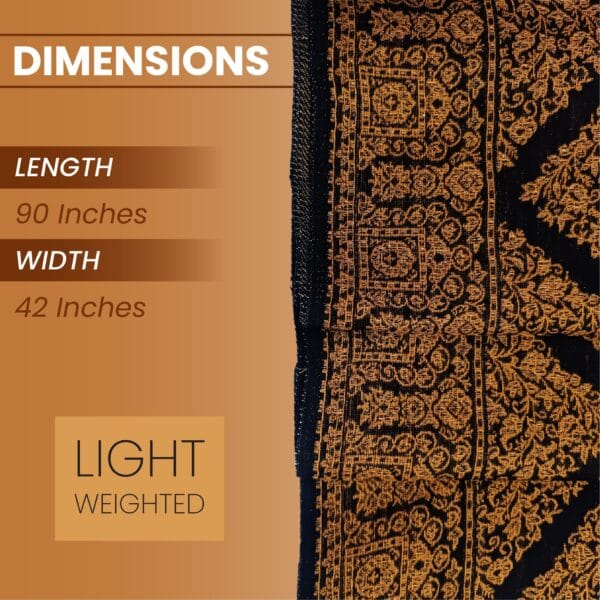 DIMENSIONS

LENGTH

90 Inches

WIDTH

42 Inches

LIGHT
WEIGHTED