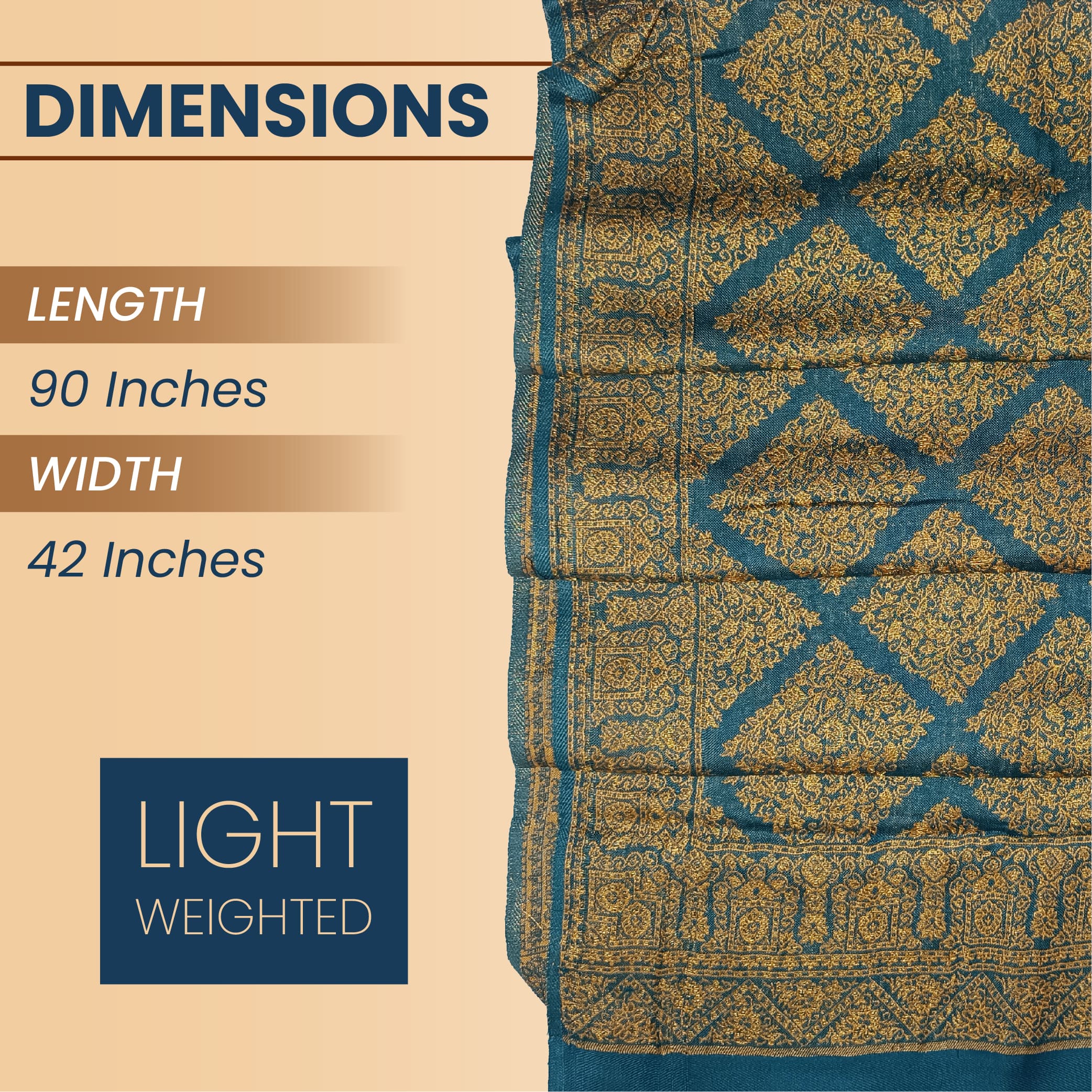 DIMENSIONS

LENGTH

90 Inches

WIDTH

42 Inches

LIGHT
WEIGHTED